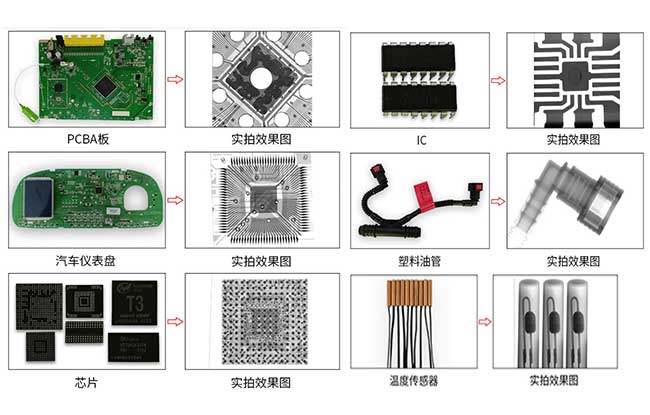 PCBA板

实拍效果图

IC

实拍效果图

汽车仪表盘

实拍效果图

塑料油管

实拍效果图

T3

芯片

实拍效果图

温度传感器

实拍效果图